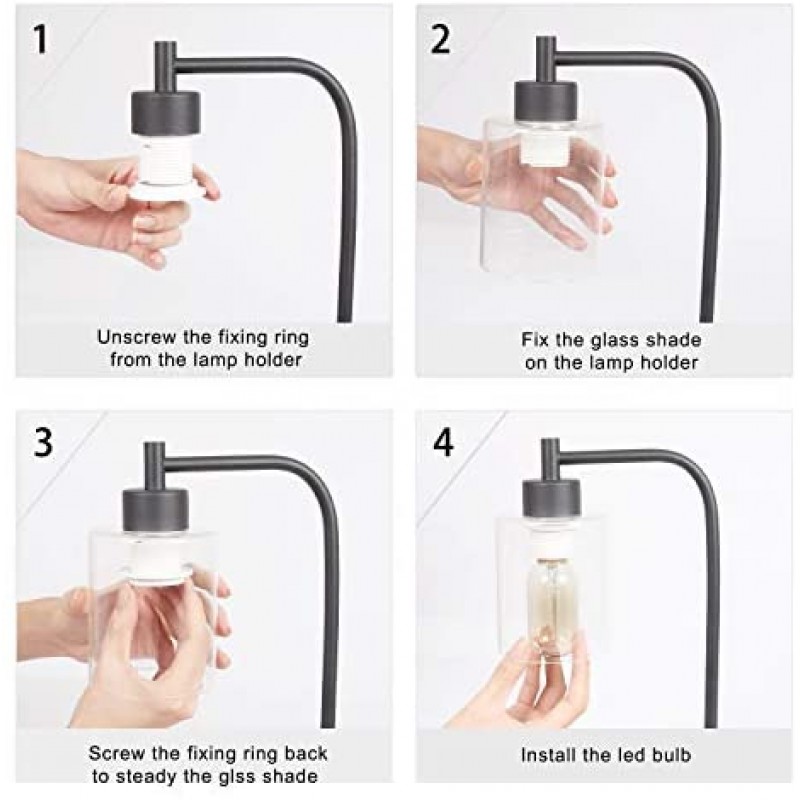 1

Unscrew the fixing ring from the lamp holder

2

Fix the glass shade on the lamp holder

3

Screw the fixing ring back to steady the glss shade

4

Install the led bulb