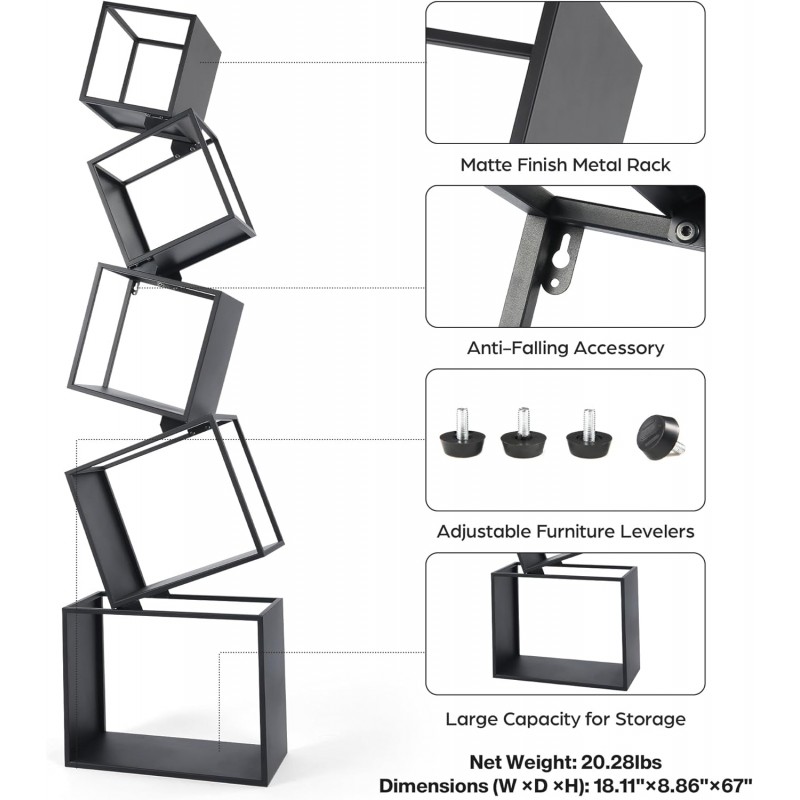 Matte Finish Metal Rack

Anti-Falling Accessory

Adjustable Furniture Levelers

Large Capacity for Storage

Net Weight: 20.28lbs
Dimensions (W ×D ×H): 18.11"×8.86"×67"